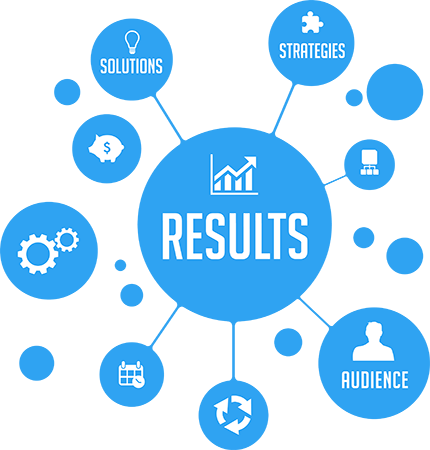 SOLUTIONS

STRATEGIES

$

RESULTS

AUDIENCE